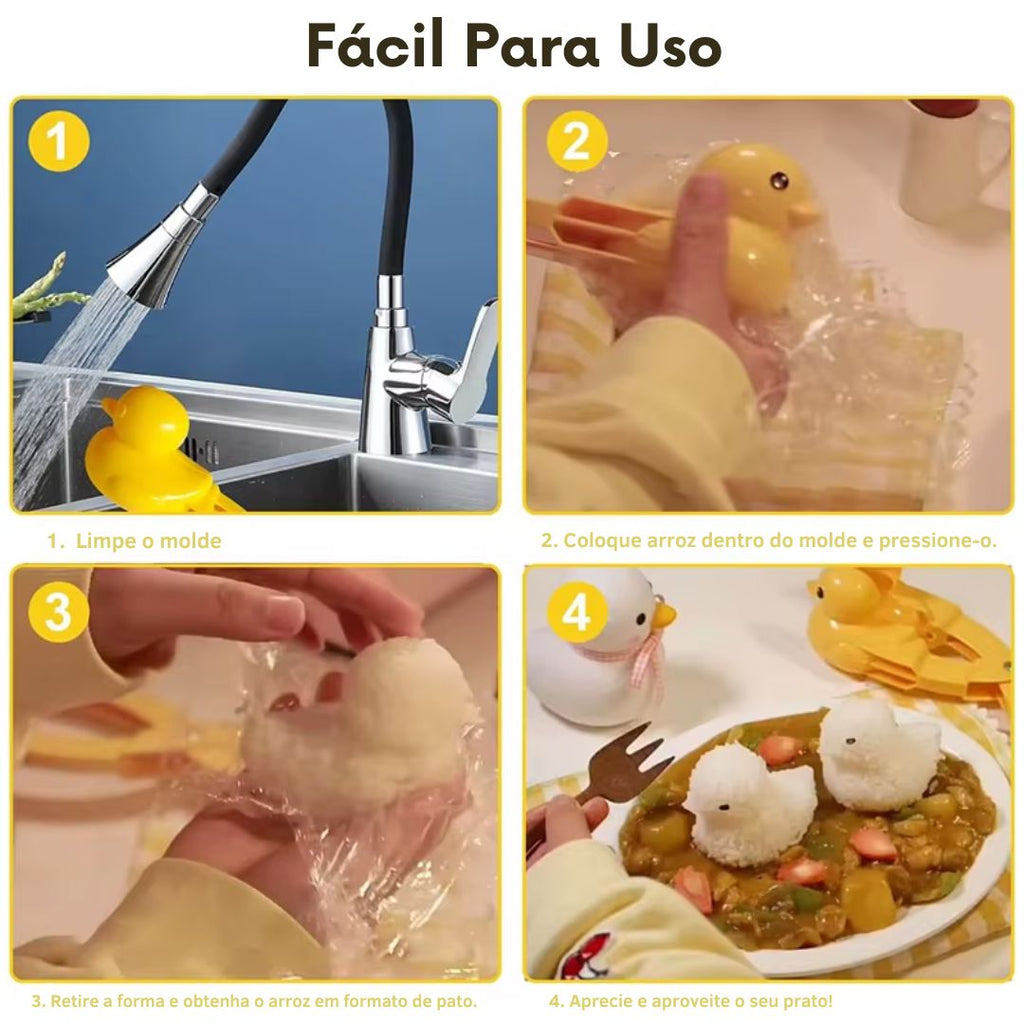 Fácil Para Uso

1

1. Limpe o molde

2

2. Coloque arroz dentro do molde e pressione-o.

3

3. Retire a forma e obtenha o arroz em formato de pato.

4

4. Aprecie e aproveite o seu prato!